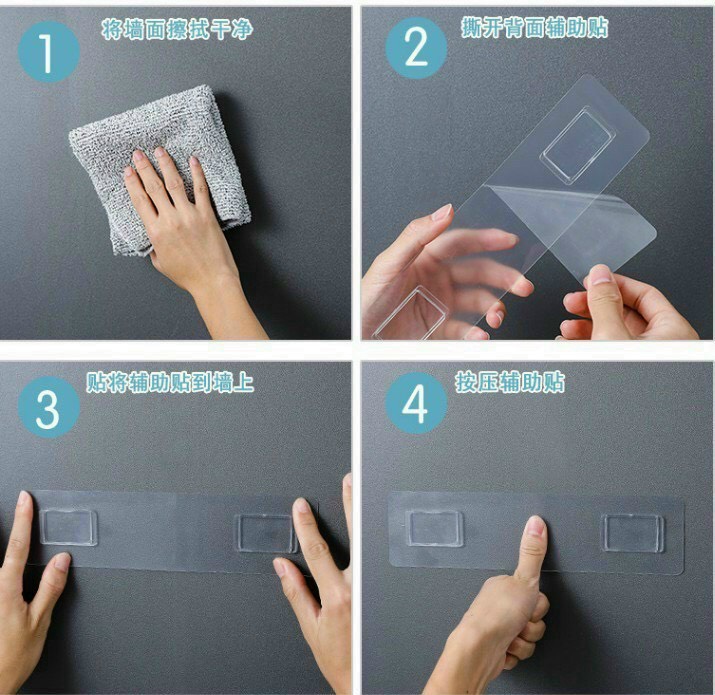 1 将墙面擦拭干净

2 撕开背面辅助贴

3 贴将辅助贴到墙上

4 按压辅助贴