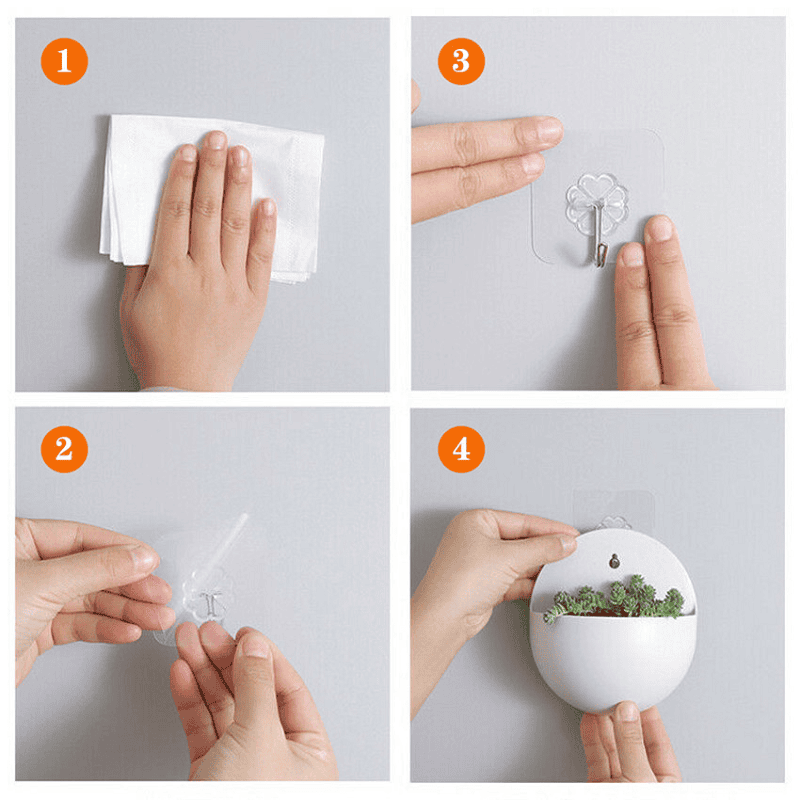 1

3

2

4