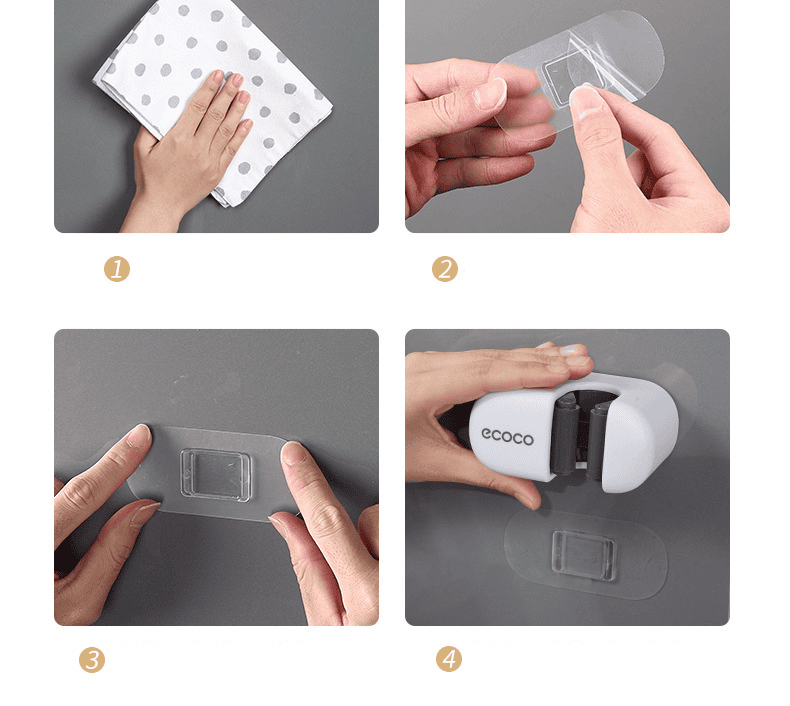 1

2

ecoco

3

4